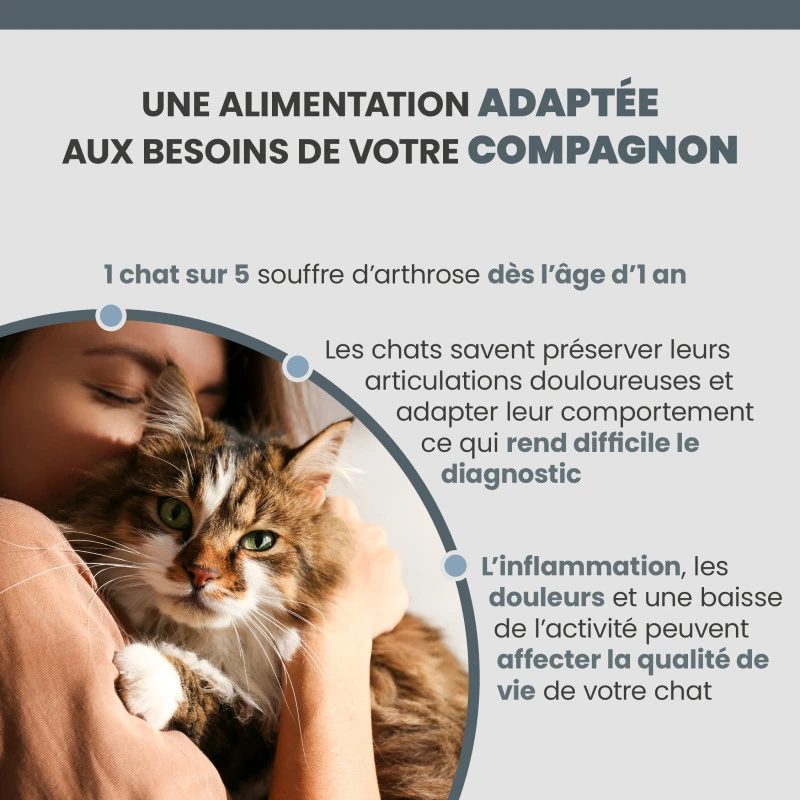 UNE ALIMENTATION ADAPTÉE AUX BESOINS DE VOTRE COMPAGNON

1 chat sur 5 souffre d'arthrose dès l'âge d'1 an

Les chats savent préserver leurs articulations douloureuses et adapter leur comportement ce qui rend difficile le diagnostic

L'inflammation, les douleurs et une baisse de l'activité peuvent affecter la qualité de vie de votre chat